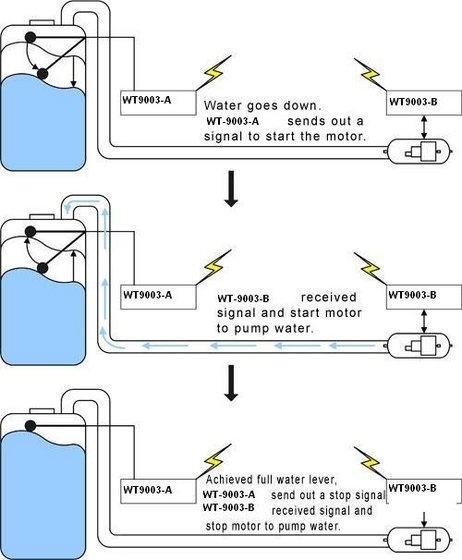 WT9003-A

Water goes down.
WT-9003-A sends out a signal to start the motor.

WT9003-B

WT9003-A

WT-9003-B received signal and start motor to pump water.

WT9003-B

WT9003-A

Achieved full water lever,
WT-9003-A send out a stop signal
WT-9003-B received signal and stop motor to pump water.

WT9003-B