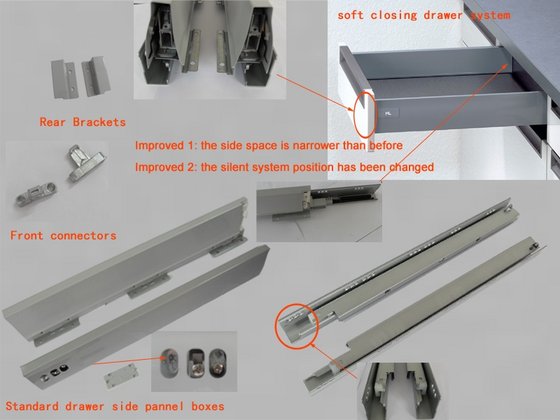 soft closing drawer system

Rear Brackets

Improved 1: the side space is narrower than before

Improved 2: the silent system position has been changed

Front connectors

Standard drawer side pannel boxes