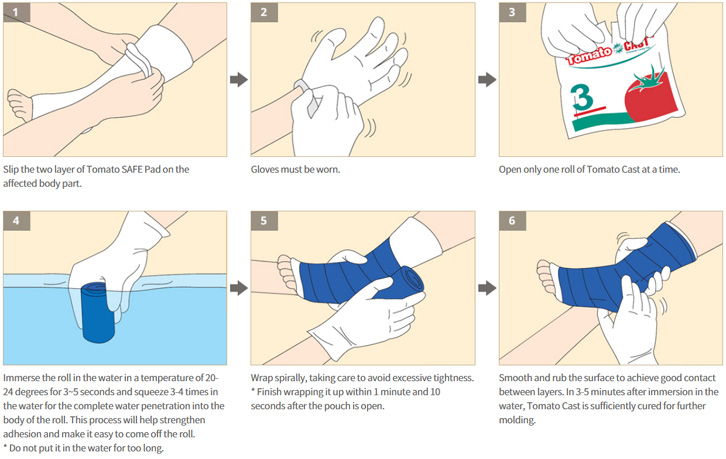 1

Slip the two layer of Tomato SAFE Pad on the affected body part.

2

Gloves must be worn.

3

Tomato Cast

3

Open only one roll of Tomato Cast at a time.

4

Immerse the roll in the water in a temperature of 20-24 degrees for 3~5 seconds and squeeze 3-4 times in the water for the complete water penetration into the body of the roll. This process will help strengthen adhesion and make it easy to come off the roll.
* Do not put it in the water for too long.

5

Wrap spirally, taking care to avoid excessive tightness.
* Finish wrapping it up within 1 minute and 10 seconds after the pouch is open.

6

Smooth and rub the surface to achieve good contact between layers. In 3-5 minutes after immersion in the water, Tomato Cast is sufficiently cured for further molding.