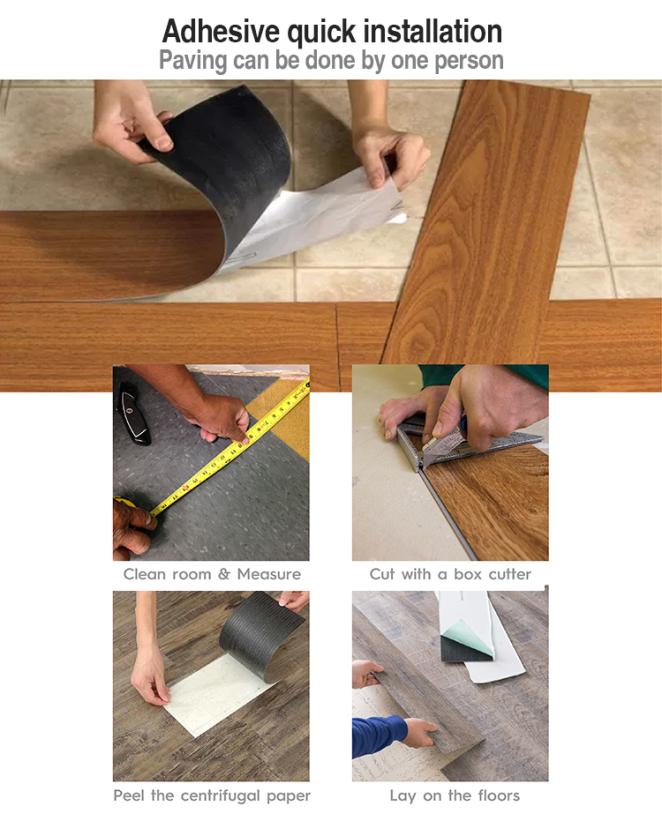 Adhesive quick installation
Paving can be done by one person

Clean room & Measure

Cut with a box cutter

Peel the centrifugal paper

Lay on the floors