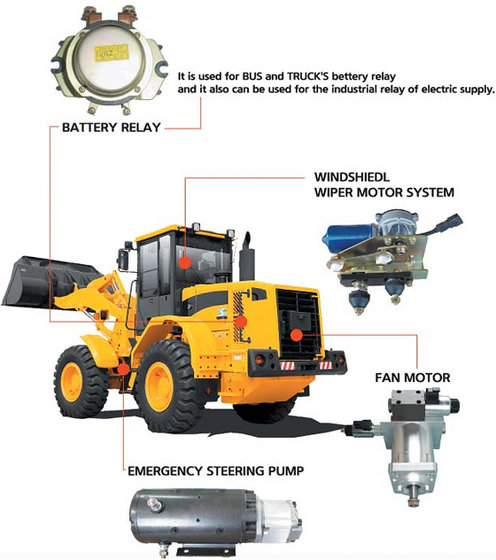 It is used for BUS and TRUCK'S bettery relay and it also can be used for the industrial relay of electric supply.

BATTERY RELAY

WINDSHIEDL WIPER MOTOR SYSTEM

FAN MOTOR

EMERGENCY STEERING PUMP