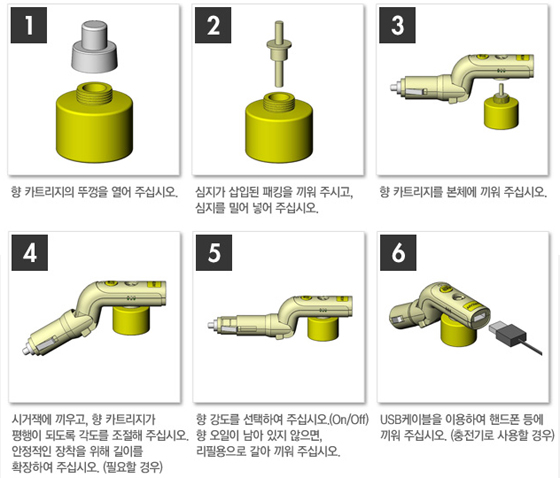 1

향 카트리지의 뚜껑을 열어 주십시오.

2

심지가 삽입된 패킹을 끼워 주시고, 심지를 밀어 넣어 주십시오.

3

향 카트리지를 본체에 끼워 주십시오.

4

시거잭에 끼우고, 향 카트리지가 평행이 되도록 각도를 조절해 주십시오. 안정적인 장착을 위해 길이를 확장하여 주십시오. (필요할 경우)

5

향 강도를 선택하여 주십시오.(On/Off) 향 오일이 남아 있지 않으면, 리필용으로 갈아 끼워 주십시오.

6

USB케이블을 이용하여 핸드폰 등에 끼워 주십시오. (충전기로 사용할 경우)